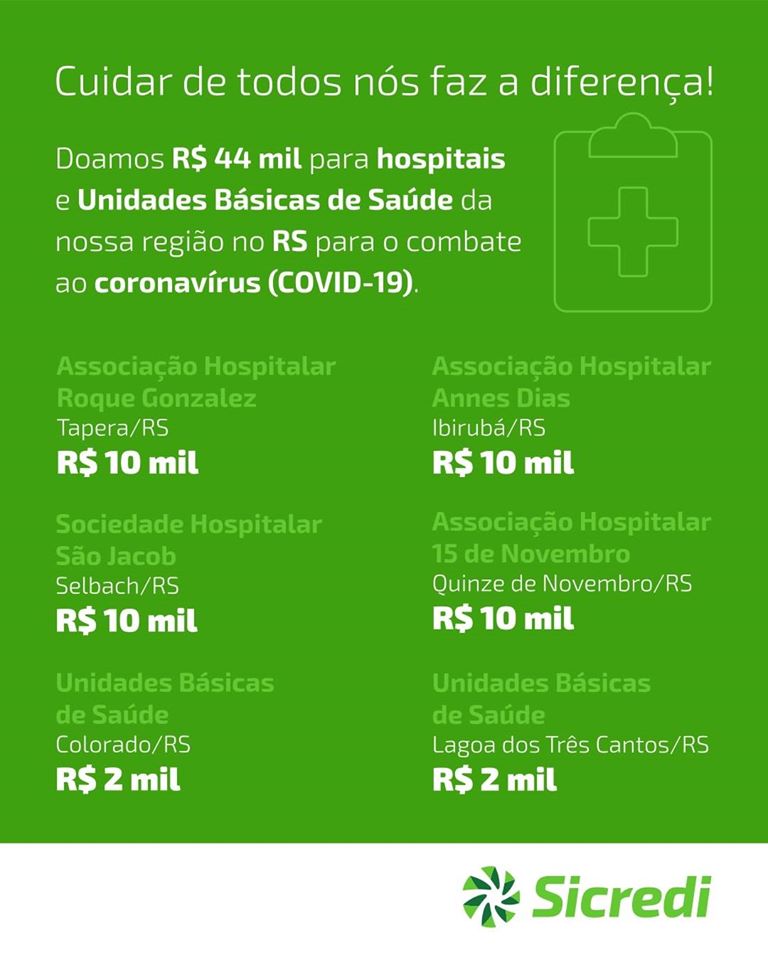 Cuidar de todos nós faz a diferença!

Doamos R$ 44 mil para hospitais e Unidades Básicas de Saúde da nossa região no RS para o combate ao coronavírus (COVID-19).

Associação Hospitalar Roque Gonzalez
Tapera/RS
R$ 10 mil

Sociedade Hospitalar São Jacob
Selbach/RS
R$ 10 mil

Unidades Básicas de Saúde
Colorado/RS
R$ 2 mil

Associação Hospitalar Annes Dias
Ibirubá/RS
R$ 10 mil

Associação Hospitalar 15 de Novembro
Quinze de Novembro/RS
R$ 10 mil

Unidades Básicas de Saúde
Lagoa dos Três Cantos/RS
R$ 2 mil

Sicredi